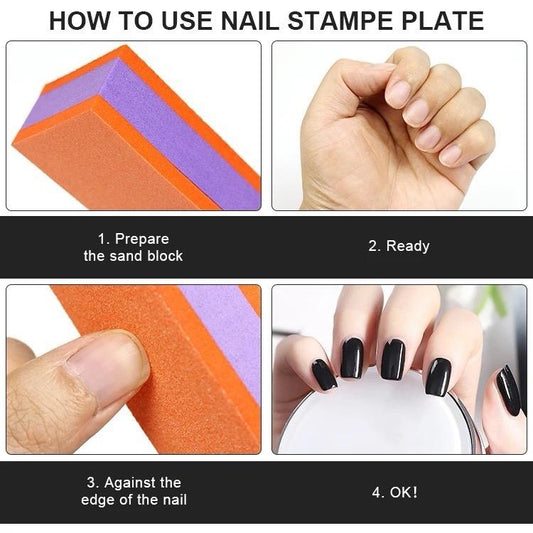 HOW TO USE NAIL STAMPE PLATE

1. Prepare the sand block

2. Ready

3. Against the edge of the nail

4. OK!